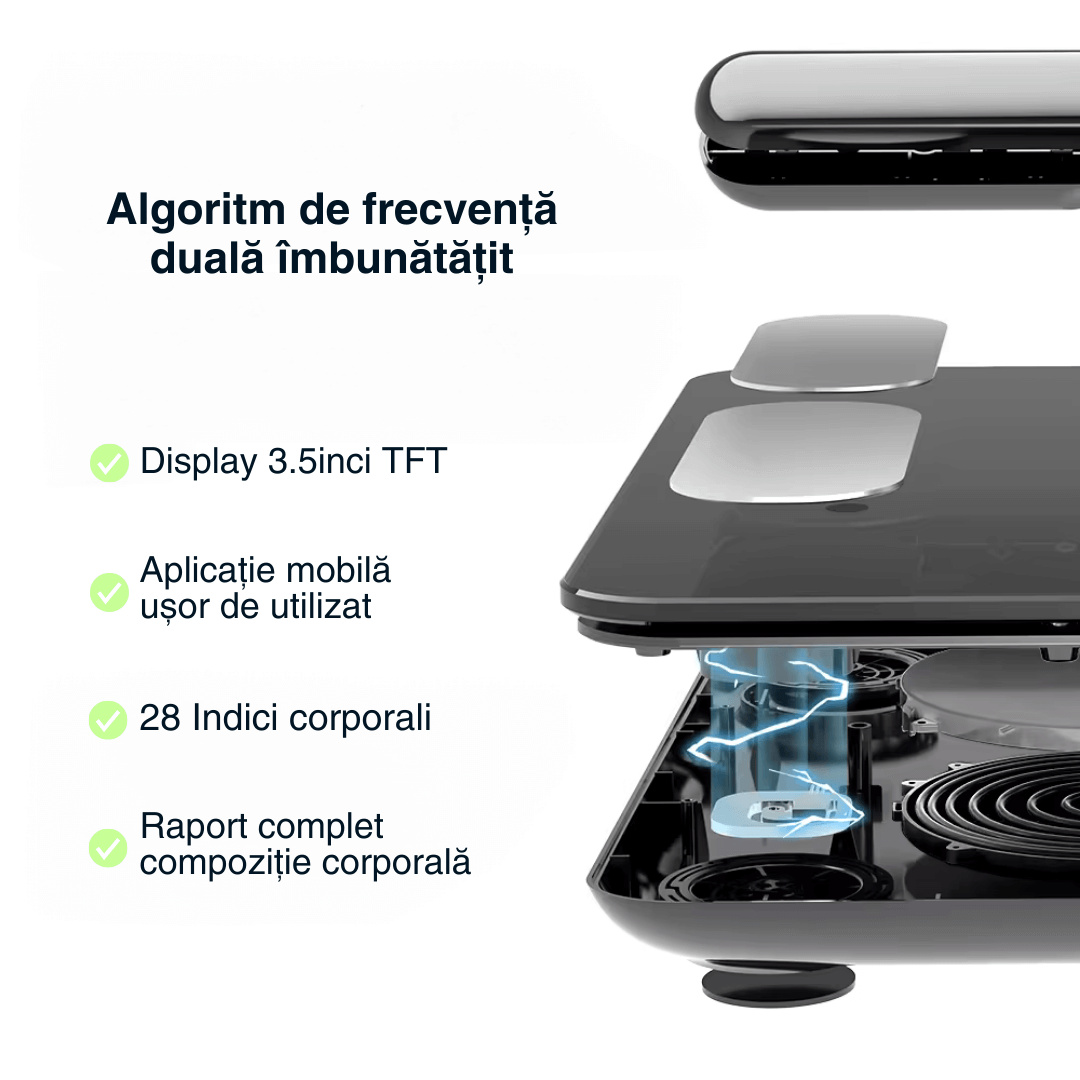 Algoritm de frecvență duală îmbunătățit

Display 3.5inci TFT

Aplicație mobilă ușor de utilizat

28 Indici corporali

Raport complet compoziție corporală